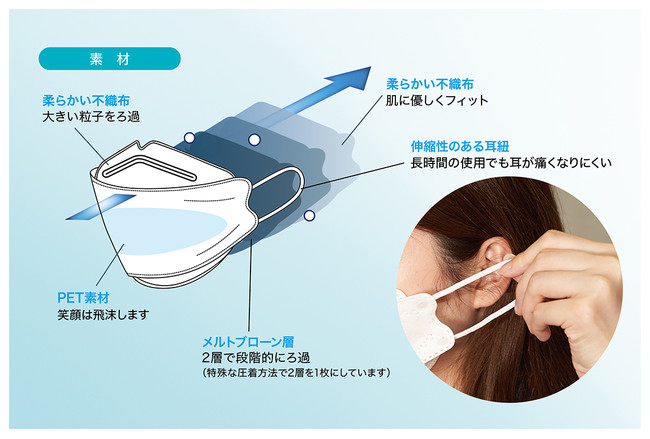 素　材

柔らかい不織布
大きい粒子をろ過

柔らかい不織布
肌に優しくフィット

伸縮性のある耳紐
長時間の使用でも耳が痛くなりにくい

PET素材
笑顔は飛沫します

メルトブローン層
2層で段階的にろ過
（特殊な圧着方法で2層を1枚にしています）