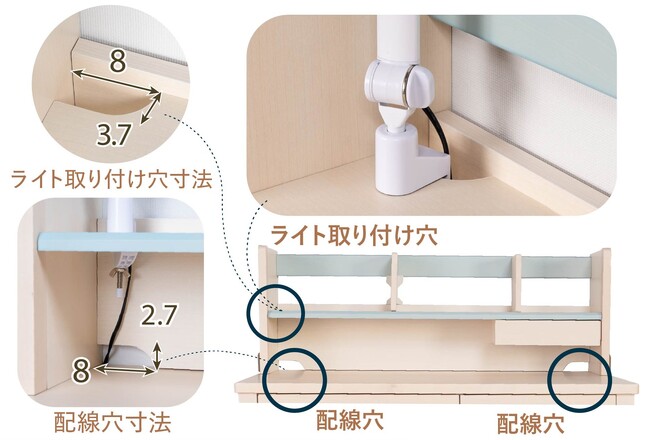 8
3.7
ライト取り付け穴寸法

ライト取り付け穴

2.7
8
配線穴寸法

配線穴

配線穴