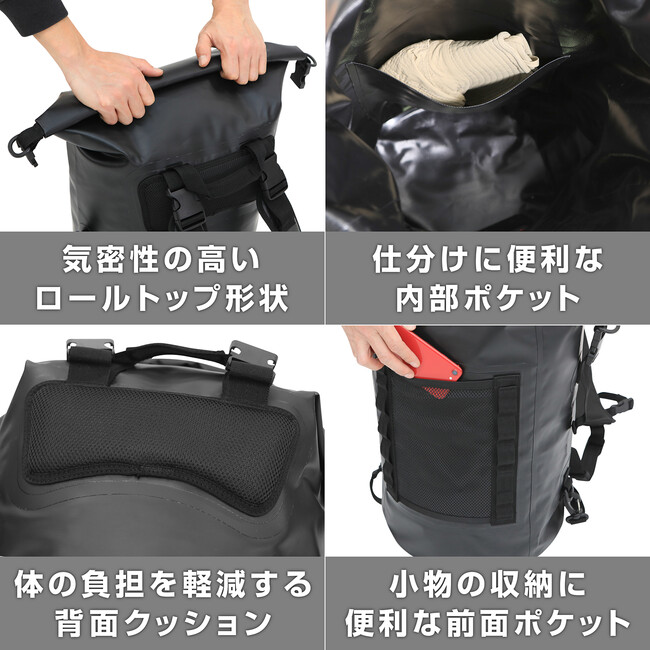 気密性の高い
ロールトップ形状

仕分けに便利な
内部ポケット

体の負担を軽減する
背面クッション

小物の収納に
便利な前面ポケット