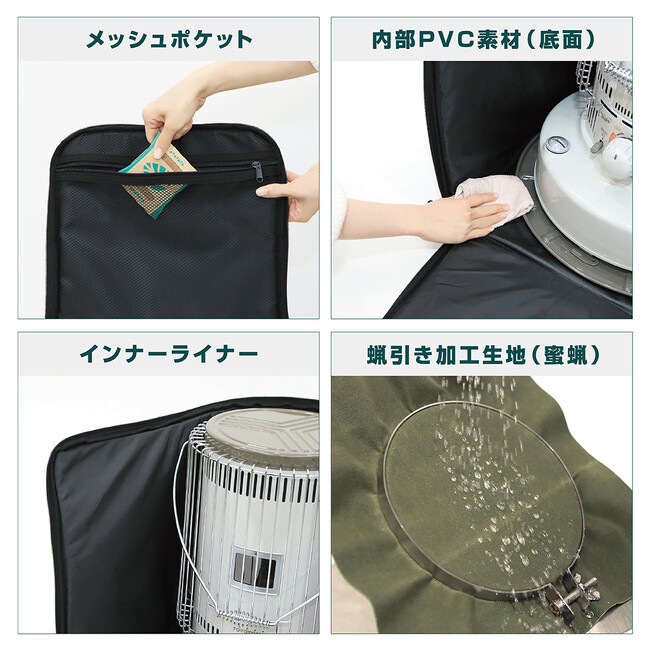 メッシュポケット

内部PVC素材（底面）

インナーライナー

蝋引き加工生地（蜜蝋）