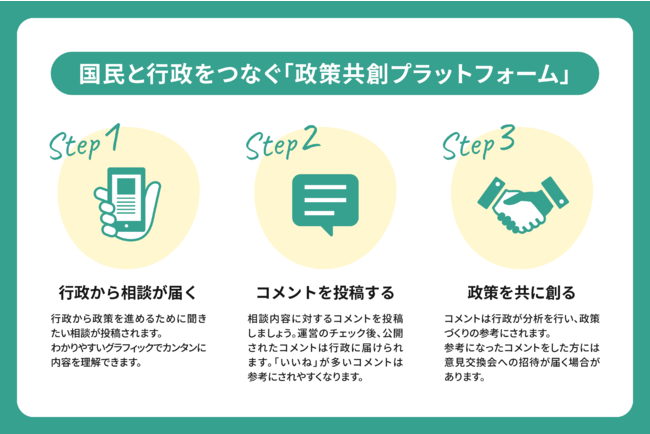 国民と行政をつなぐ「政策共創プラットフォーム」

Step 1

行政から相談が届く

行政から政策を進めるために聞きたい相談が投稿されます。
わかりやすいグラフィックでカンタンに内容を理解できます。

Step 2

コメントを投稿する

相談内容に対するコメントを投稿しましょう。運営のチェック後、公開されたコメントは行政に届けられます。「いいね」が多いコメントは参考にされやすくなります。

Step 3

政策を共に創る

コメントは行政が分析を行い、政策づくりの参考にされます。
参考になったコメントをした方には意見交換会への招待が届く場合があります。