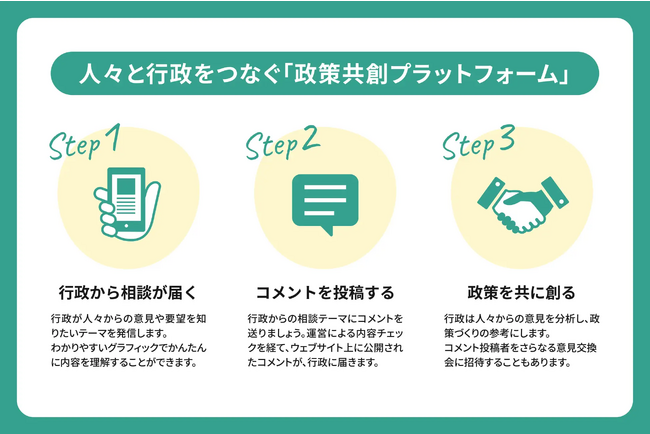 人々と行政をつなぐ「政策共創プラットフォーム」

Step 1

行政から相談が届く

行政が人々からの意見や要望を知りたいテーマを発信します。
わかりやすいグラフィックでかんたんに内容を理解することができます。

Step 2

コメントを投稿する

行政からの相談テーマにコメントを送りましょう。運営による内容チェックを経て、ウェブサイト上に公開されたコメントが、行政に届きます。

Step 3

政策を共に創る

行政は人々からの意見を分析し、政策づくりの参考にします。
コメント投稿者をさらなる意見交換会に招待することもあります。