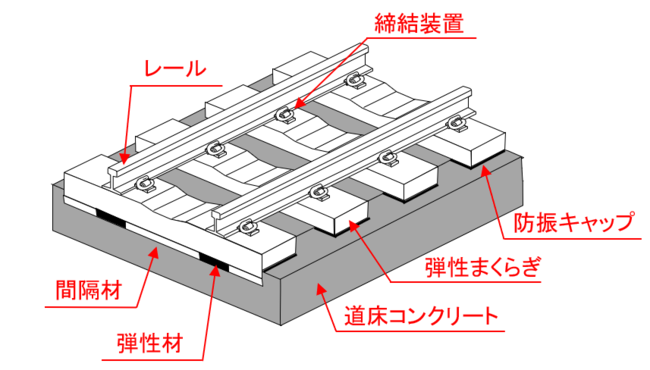 締結装置

レール

防振キャップ

弾性まくらぎ

間隔材

道床コンクリート

弾性材