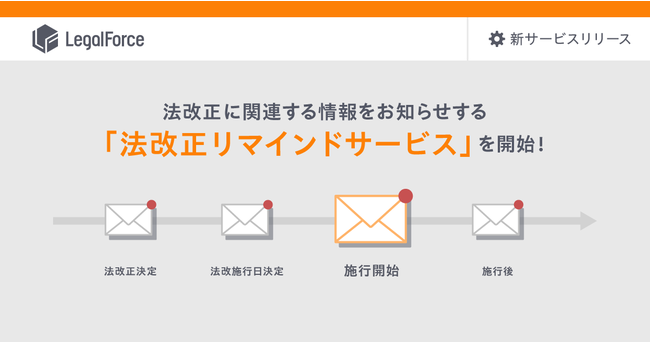 LegalForce

新サービスリリース

法改正に関連する情報をお知らせする
「法改正リマインドサービス」を開始!

法改正決定

法改施行日決定

施行開始

施行後