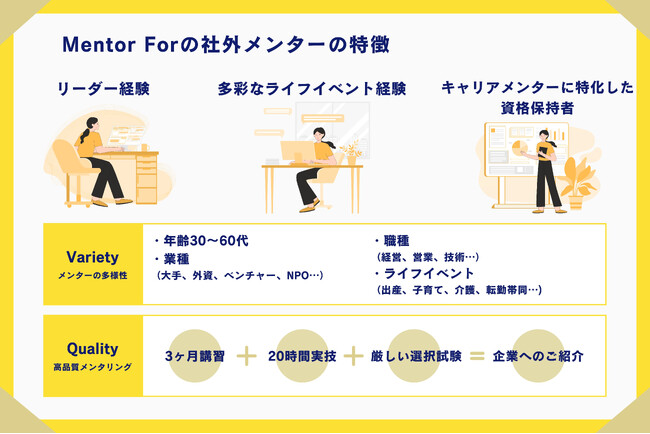 Mentor Forの社外メンターの特徴

リーダー経験

多彩なライフイベント経験

キャリアメンターに特化した資格保持者

Variety
メンターの多様性

・年齢30〜60代
・業種
（大手、外資、ベンチャー、NPO…）

・職種
（経営、営業、技術…）
・ライフイベント
（出産、子育て、介護、転勤帯同…）

Quality
高品質メンタリング

3ヶ月講習 ＋ 20時間実技 ＋ 厳しい選択試験 ＝ 企業へのご紹介