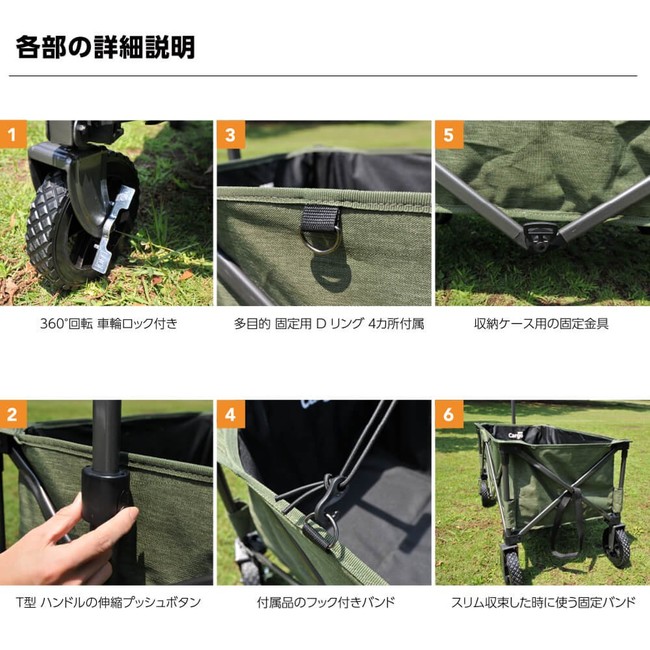 各部の詳細説明

1

360°回転 車輪ロック付き

3

多目的 固定用 D リング 4カ所付属

5

収納ケース用の固定金具

2

T型 ハンドルの伸縮プッシュボタン

4

付属品のフック付きバンド

6

スリム収束した時に使う固定バンド