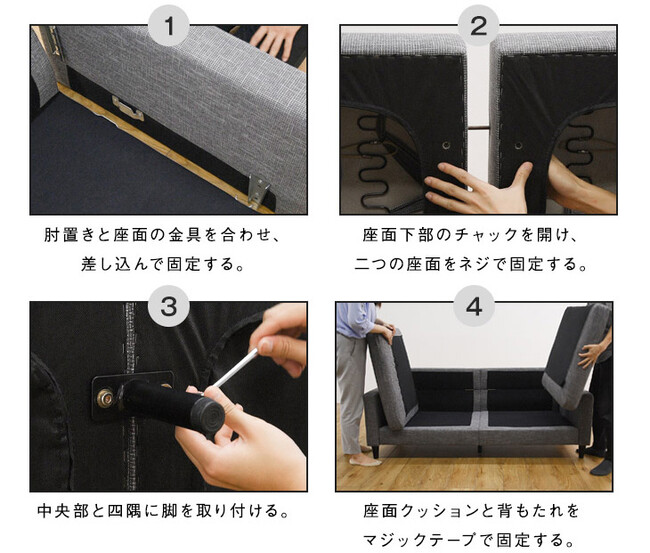 1

肘置きと座面の金具を合わせ、差し込んで固定する。

2

座面下部のチャックを開け、二つの座面をネジで固定する。

3

中央部と四隅に脚を取り付ける。

4

座面クッションと背もたれをマジックテープで固定する。