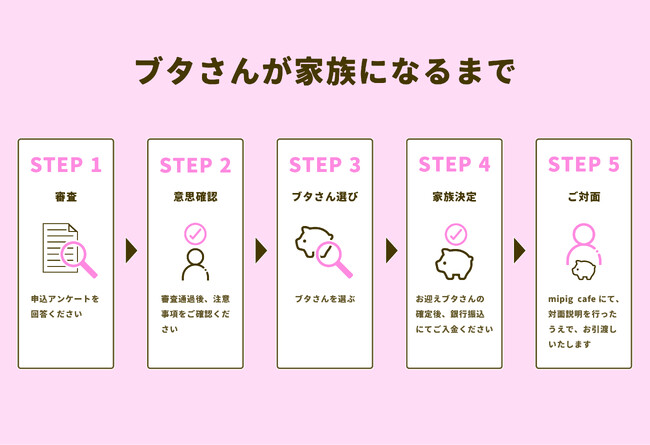 ブタさんが家族になるまで

STEP 1
審査
申込アンケートを回答ください

STEP 2
意思確認
審査通過後、注意事項をご確認ください

STEP 3
ブタさん選び
ブタさんを選ぶ

STEP 4
家族決定
お迎えブタさんの確定後、銀行振込にてご入金ください

STEP 5
ご対面
mipig cafe にて、対面説明を行ったうえで、お引渡しいたします