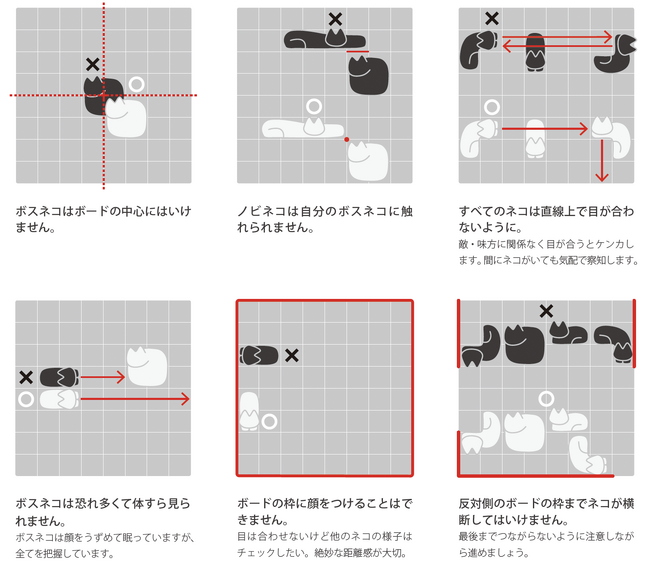 ボスネコはボードの中心にはいけません。

ノビネコは自分のボスネコに触れられません。

すべてのネコは直線上で目が合わないように。
敵・味方に関係なく目が合うとケンカします。間にネコがいても気配で察知します。

ボスネコは恐れ多くて体すら見られません。
ボスネコは顔をうずめて眠っていますが、全てを把握しています。

ボードの枠に顔をつけることはできません。
目は合わせないけど他のネコの様子はチェックしたい。絶妙な距離感が大切。

反対側のボードの枠までネコが横断してはいけません。
最後までつながらないように注意しながら進めましょう。