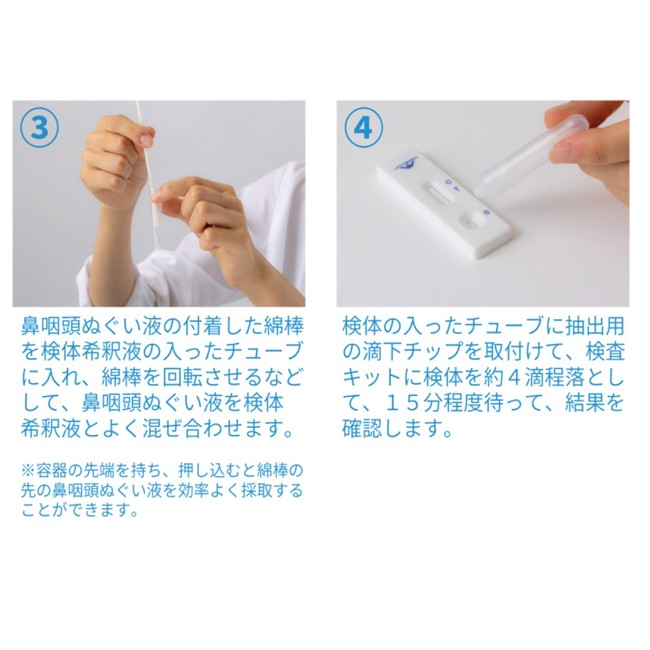 ③

鼻咽頭ぬぐい液の付着した綿棒を検体希釈液の入ったチューブに入れ、綿棒を回転させるなどして、鼻咽頭ぬぐい液を検体希釈液とよく混ぜ合わせます。

※容器の先端を持ち、押し込むと綿棒の先の鼻咽頭ぬぐい液を効率よく採取することができます。

④

C T

S

検体の入ったチューブに抽出用の滴下チップを取付けて、検査キットに検体を約４滴程落として、１５分程度待って、結果を確認します。