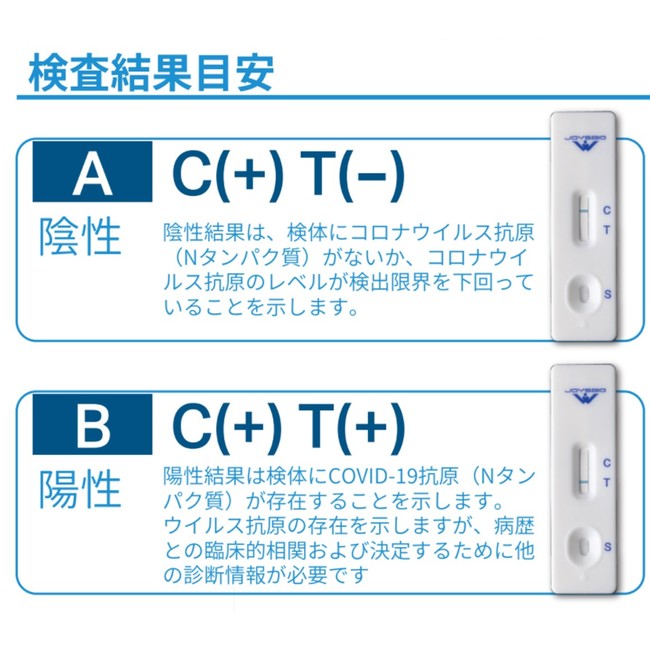 検査結果目安

A C(+) T(–)

陰性

陰性結果は、検体にコロナウイルス抗原（Nタンパク質）がないか、コロナウイルス抗原のレベルが検出限界を下回っていることを示します。

JOYSBIO

C
T
S

B C(+) T(+)

陽性

陽性結果は検体にCOVID-19抗原（Nタンパク質）が存在することを示します。ウイルス抗原の存在を示しますが、病歴との臨床的相関および決定するために他の診断情報が必要です

JOYSBIO

C
T
S