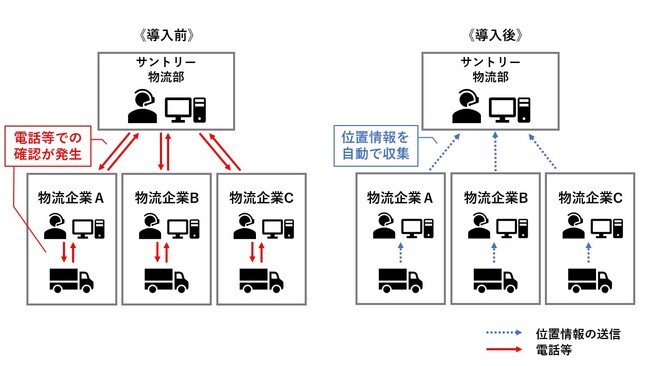 《導入前》

サントリー
物流部

電話等での
確認が発生

物流企業 A

物流企業B

物流企業C

《導入後》

サントリー
物流部

位置情報を
自動で収集

物流企業 A

物流企業B

物流企業C

位置情報の送信
電話等