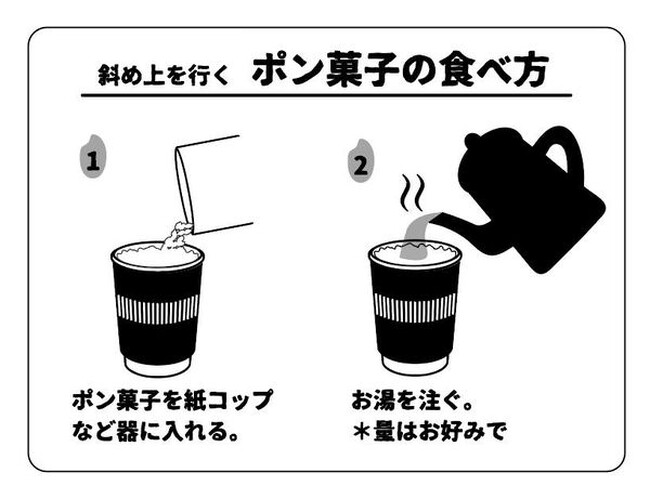 斜め上を行く ポン菓子の食べ方

1

ポン菓子を紙コップなど器に入れる。

2

お湯を注ぐ。
＊量はお好みで