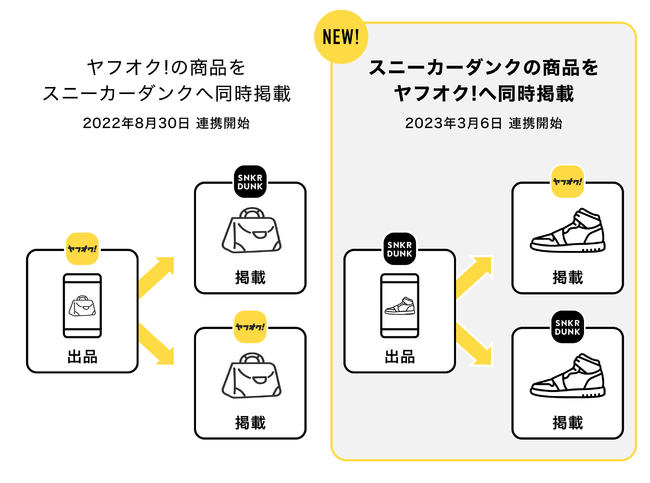 ヤフオク!の商品を
スニーカーダンクへ同時掲載

2022年8月30日 連携開始

ヤフオク!

出品

SNKR DUNK

掲載

ヤフオク!

掲載

NEW!

スニーカーダンクの商品を
ヤフオク!へ同時掲載

2023年3月6日 連携開始

SNKR DUNK

出品

ヤフオク!

掲載

SNKR DUNK

掲載