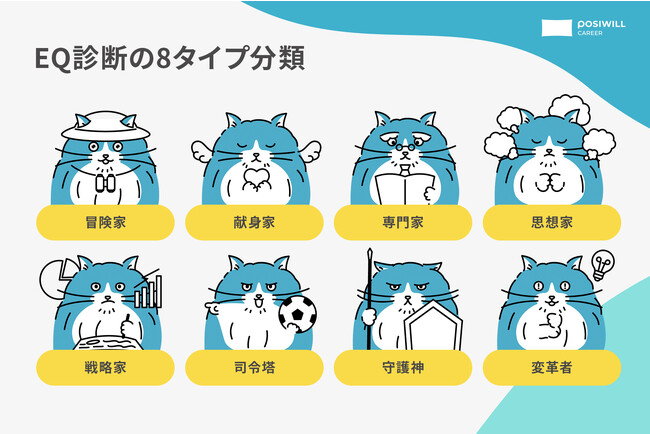 POSIWILL CAREER

EQ診断の8タイプ分類

冒険家

献身家

専門家

思想家

戦略家

司令塔

守護神

変革者