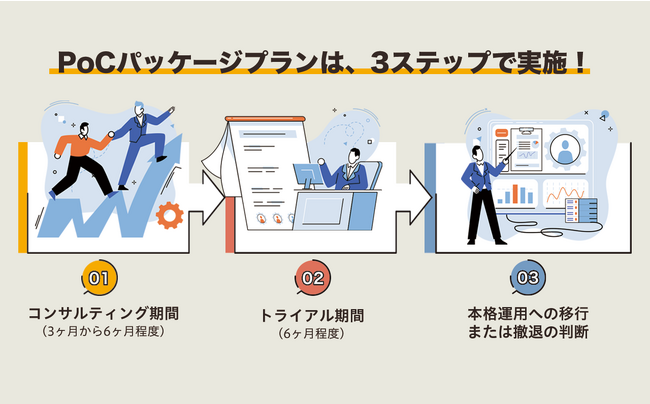 PoCパッケージプランは、3ステップで実施！

01
コンサルティング期間
（3ヶ月から6ヶ月程度）

02
トライアル期間
（6ヶ月程度）

03
本格運用への移行
または撤退の判断