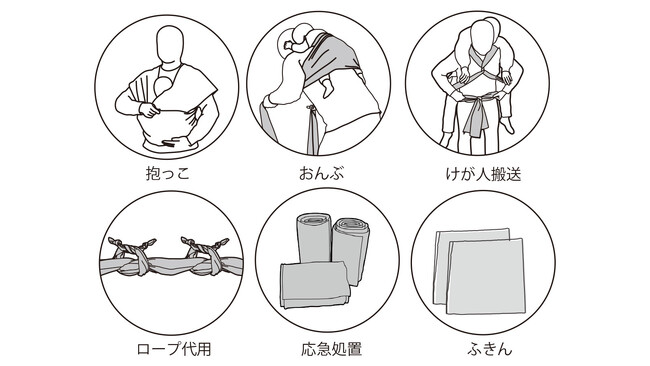 抱っこ

おんぶ

けが人搬送

ロープ代用

応急処置

ふきん