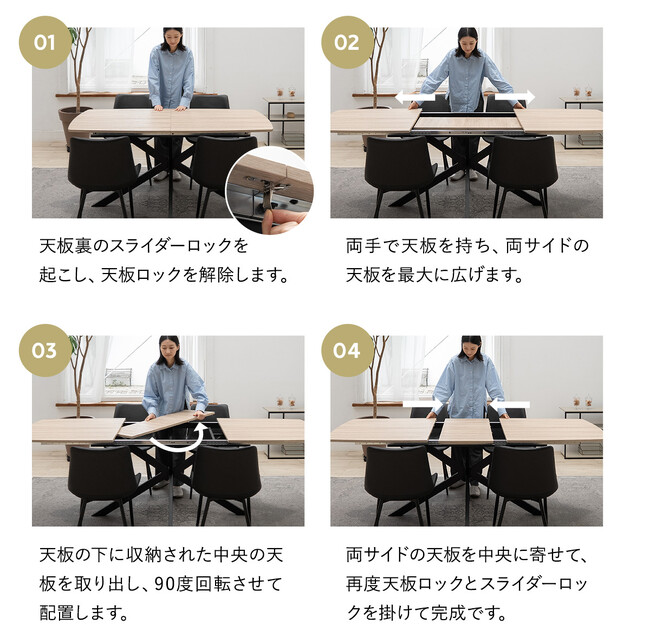 01

天板裏のスライダーロックを起こし、天板ロックを解除します。

02

両手で天板を持ち、両サイドの天板を最大に広げます。

03

天板の下に収納された中央の天板を取り出し、90度回転させて配置します。

04

両サイドの天板を中央に寄せて、再度天板ロックとスライダーロックを掛けて完成です。