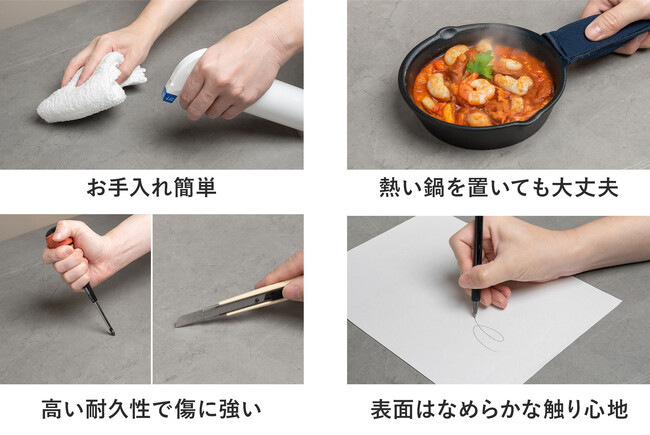 お手入れ簡単

熱い鍋を置いても大丈夫

高い耐久性で傷に強い

表面はなめらかな触り心地