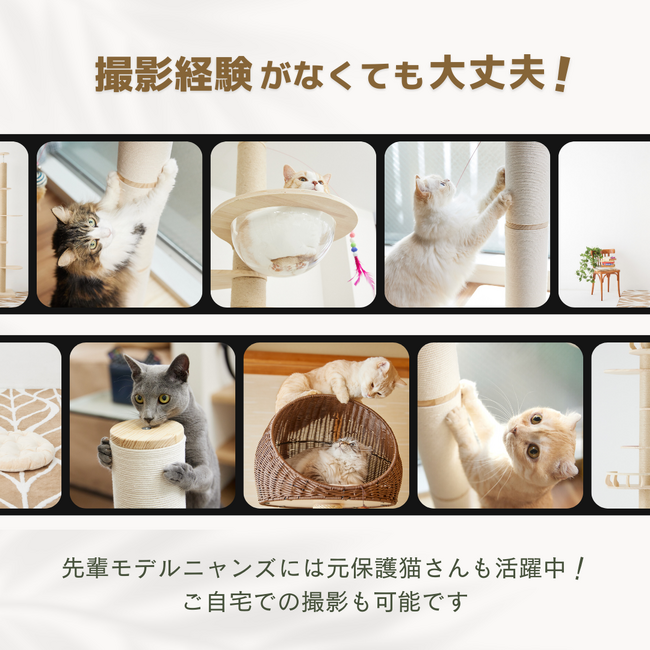 撮影経験がなくても大丈夫！

先輩モデルニャンズには元保護猫さんも活躍中！
ご自宅での撮影も可能です