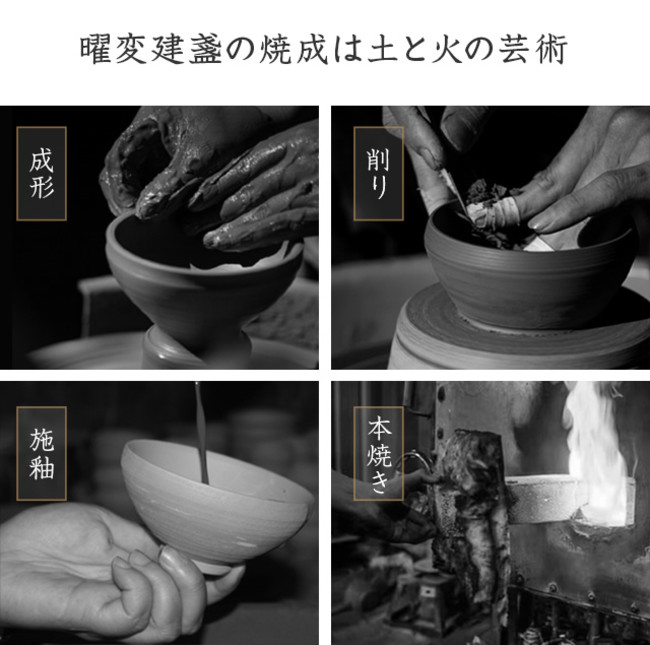 曜変建盞の焼成は土と火の芸術

成形

削り

施釉

本焼き