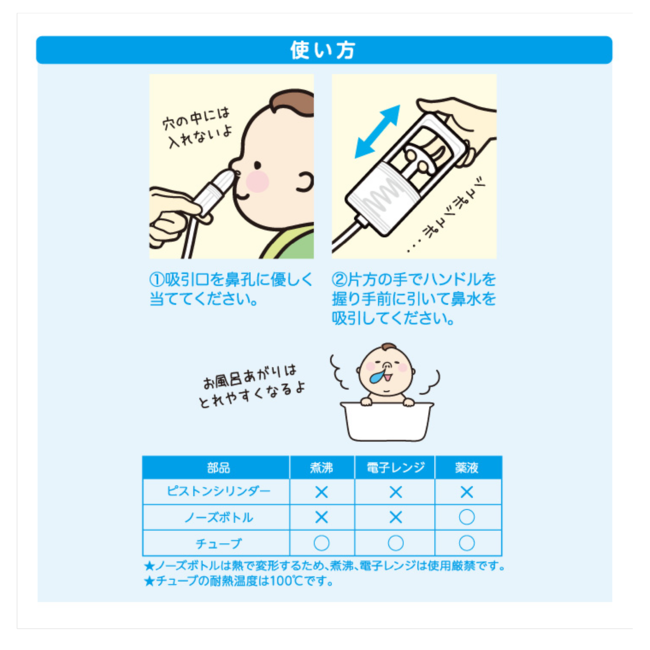 使い方

穴の中には入れないよ

シュポシュポ…

①吸引口を鼻孔に優しく当ててください。

②片方の手でハンドルを握り手前に引いて鼻水を吸引してください。

お風呂あがりはとれやすくなるよ

| 部品 | 煮沸 | 電子レンジ | 薬液 |
|---|---|---|---|
| ピストンシリンダー | × | × | × |
| ノーズボトル | × | × | ○ |
| チューブ | ○ | ○ | ○ |

★ノーズボトルは熱で変形するため、煮沸、電子レンジは使用厳禁です。
★チューブの耐熱温度は100℃です。