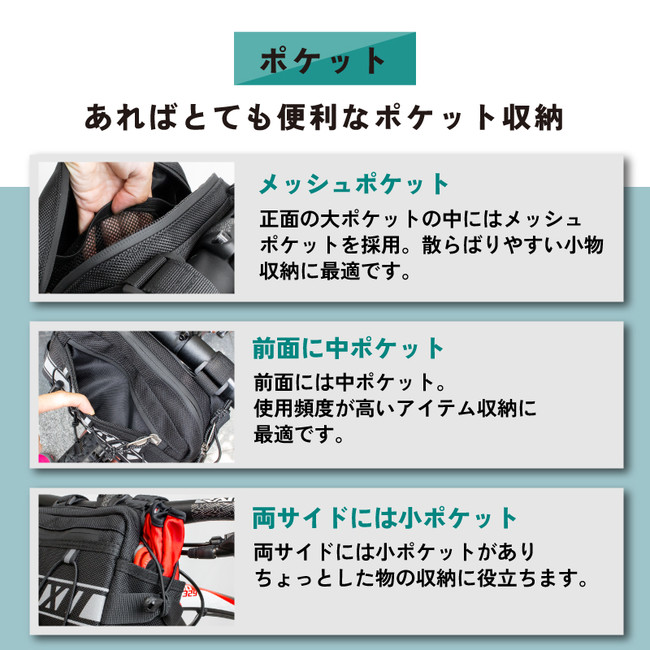 ポケット

あればとても便利なポケット収納

メッシュポケット

正面の大ポケットの中にはメッシュポケットを採用。散らばりやすい小物収納に最適です。

前面に中ポケット

前面には中ポケット。
使用頻度が高いアイテム収納に最適です。

両サイドには小ポケット

両サイドには小ポケットがあり
ちょっとした物の収納に役立ちます。