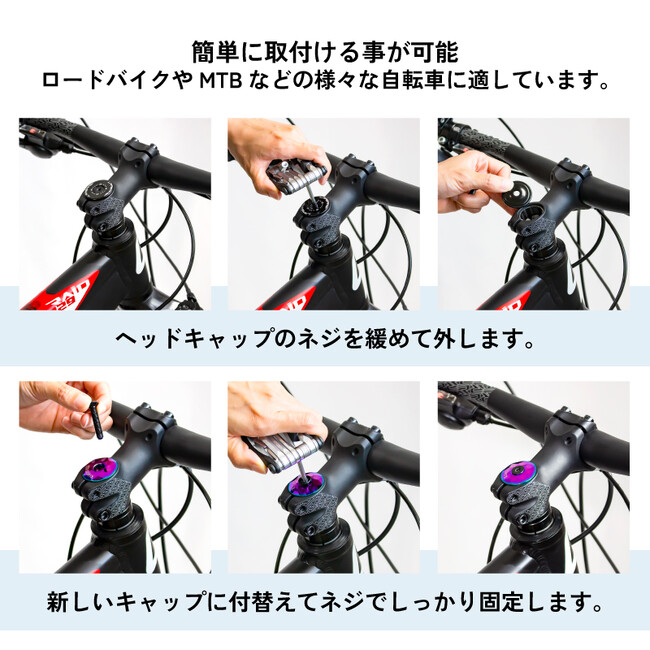 簡単に取付ける事が可能
ロードバイクや MTB などの様々な自転車に適しています。

ヘッドキャップのネジを緩めて外します。

新しいキャップに付替えてネジでしっかり固定します。