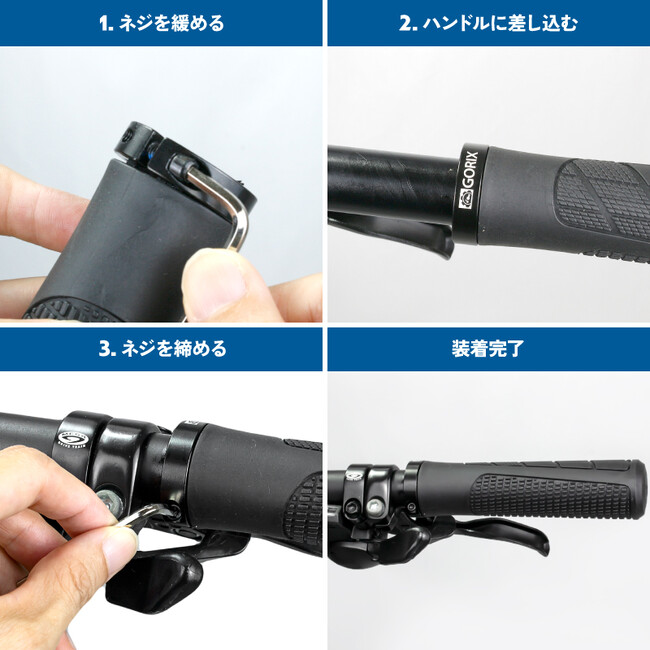 1. ネジを緩める

2. ハンドルに差し込む

GORIX

3. ネジを締める

装着完了