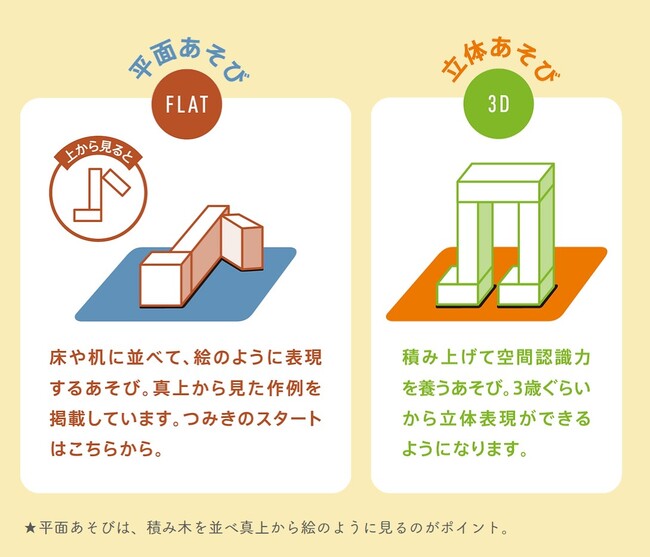 平面あそび
FLAT

上から見ると

床や机に並べて、絵のように表現するあそび。真上から見た作例を掲載しています。つみきのスタートはこちらから。

立体あそび
3D

積み上げて空間認識力を養うあそび。3歳ぐらいから立体表現ができるようになります。

★平面あそびは、積み木を並べ真上から絵のように見るのがポイント。