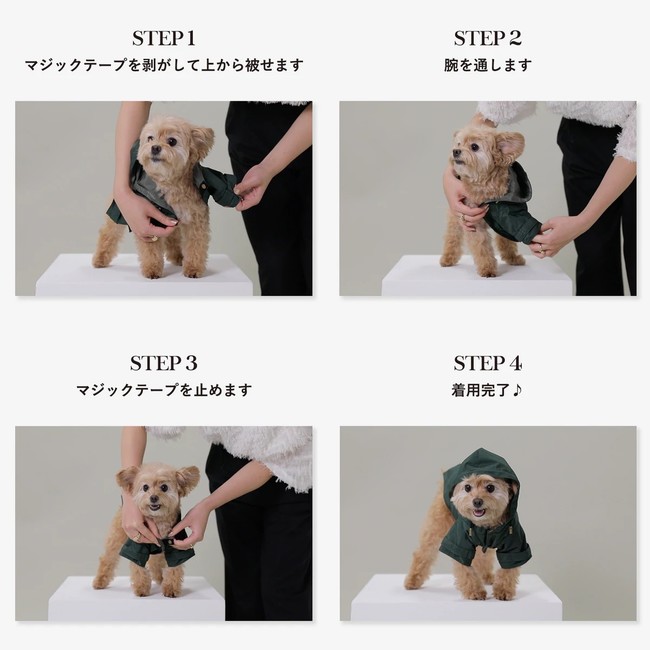 STEP 1
マジックテープを剥がして上から被せます

STEP 2
腕を通します

STEP 3
マジックテープを止めます

STEP 4
着用完了♪