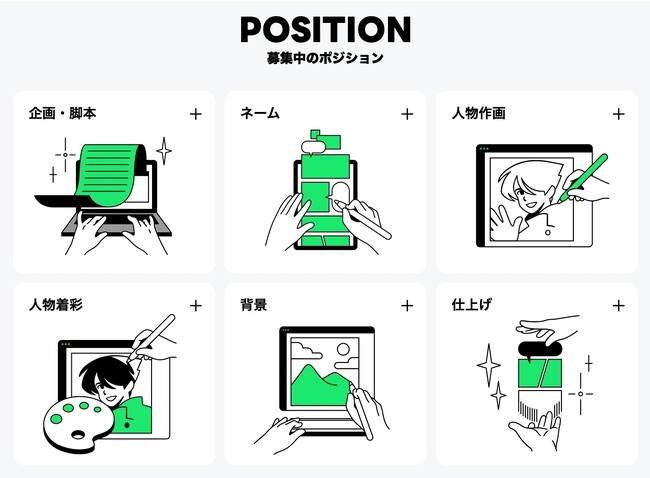 POSITION
募集中のポジション

企画・脚本 +

ネーム +

人物作画 +

人物着彩 +

背景 +

仕上げ +