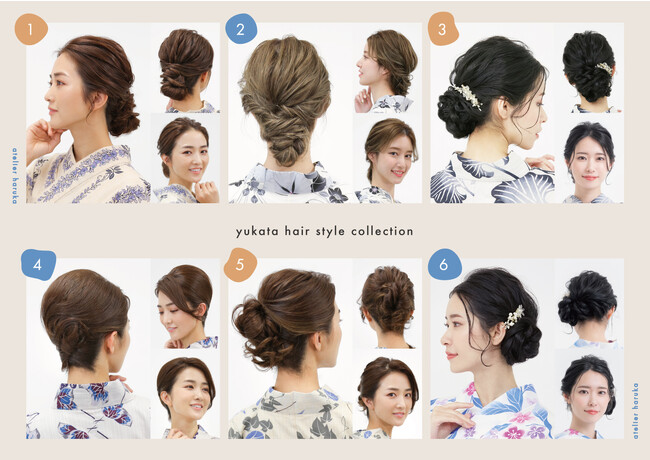 1

2

3

atelier haruka

yukata hair style collection

4

5

6

atelier haruka