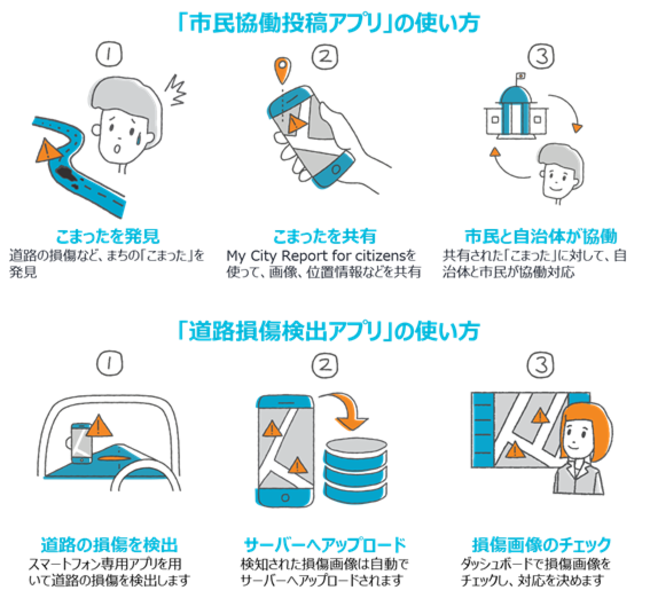 「市民協働投稿アプリ」の使い方

①

こまったを発見
道路の損傷など、まちの「こまった」を発見

②

こまったを共有
My City Report for citizensを使って、画像、位置情報などを共有

③

市民と自治体が協働
共有された「こまった」に対して、自治体と市民が協働対応

「道路損傷検出アプリ」の使い方

①

道路の損傷を検出
スマートフォン専用アプリを用いて道路の損傷を検出します

②

サーバーへアップロード
検知された損傷画像は自動でサーバーへアップロードされます

③

損傷画像のチェック
ダッシュボードで損傷画像をチェックし、対応を決めます