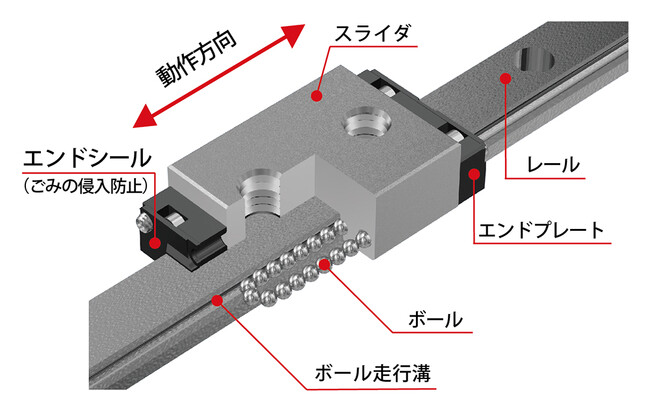 動作方向

スライダ

エンドシール
(ごみの侵入防止)

レール

エンドプレート

ボール

ボール走行溝