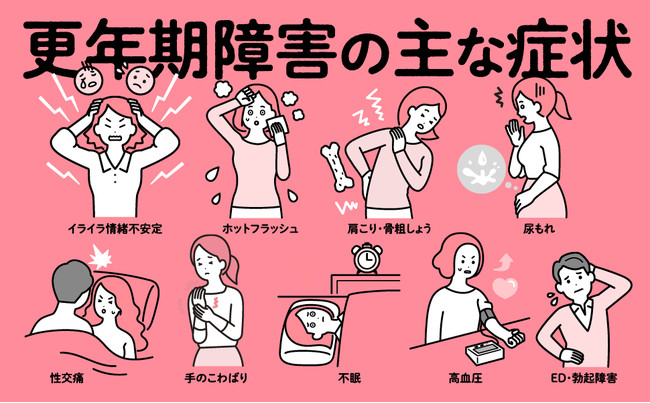 更年期障害の主な症状

イライラ情緒不安定

ホットフラッシュ

肩こり・骨粗しょう

尿もれ

性交痛

手のこわばり

不眠

高血圧

ED・勃起障害