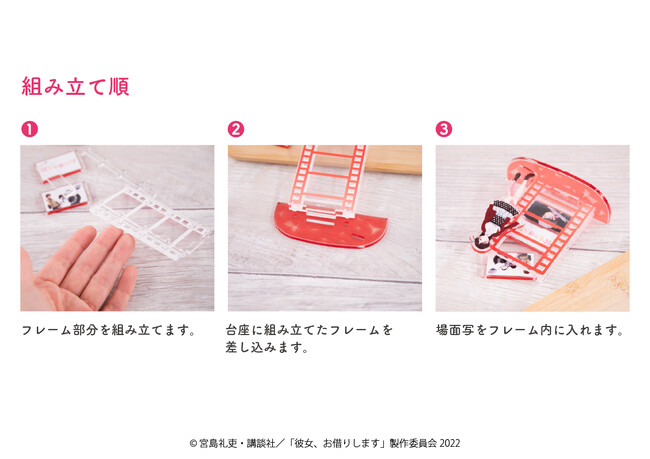 組み立て順

❶

フレーム部分を組み立てます。

❷

台座に組み立てたフレームを差し込みます。

❸

場面写をフレーム内に入れます。

© 宮島礼吏・講談社／「彼女、お借りします」製作委員会 2022