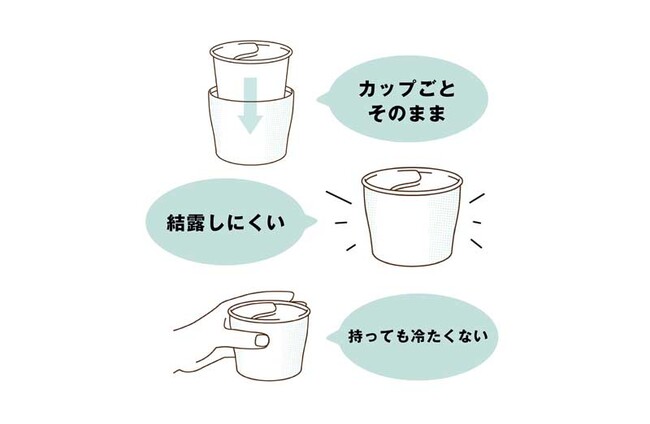 カップごと
そのまま

結露しにくい

持っても冷たくない