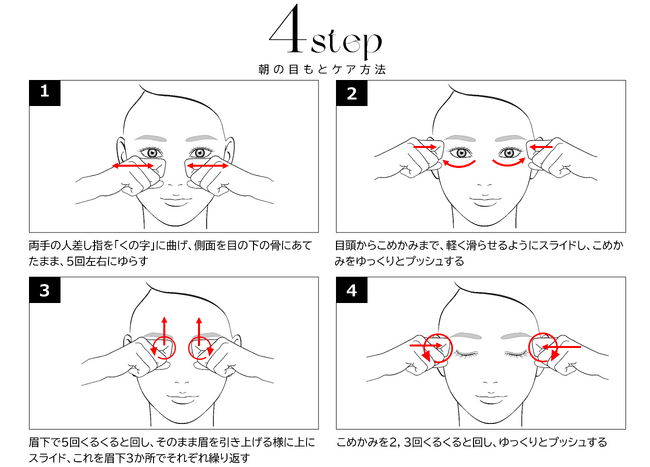 4step
朝の目もとケア方法

1

両手の人差し指を「くの字」に曲げ、側面を目の下の骨にあてたまま、5回左右にゆらす

2

目頭からこめかみまで、軽く滑らせるようにスライドし、こめかみをゆっくりとプッシュする

3

眉下で5回くるくると回し、そのまま眉を引き上げる様に上にスライド、これを眉下3か所でそれぞれ繰り返す

4

こめかみを2，3回くるくると回し、ゆっくりとプッシュする