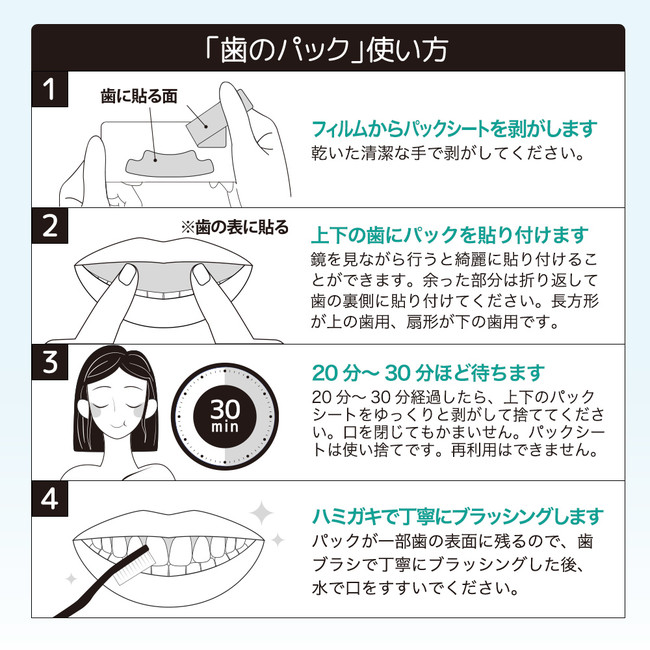 「歯のパック」使い方

1

歯に貼る面

フィルムからパックシートを剥がします
乾いた清潔な手で剥がしてください。

2

※歯の表に貼る

上下の歯にパックを貼り付けます
鏡を見ながら行うと綺麗に貼り付けることができます。余った部分は折り返して歯の裏側に貼り付けてください。長方形が上の歯用、扇形が下の歯用です。

3

30 min

20 分～ 30 分ほど待ちます
20 分～ 30 分経過したら、上下のパックシートをゆっくりと剥がして捨ててください。口を閉じてもかまいません。パックシートは使い捨てです。再利用はできません。

4

ハミガキで丁寧にブラッシングします
パックが一部歯の表面に残るので、歯ブラシで丁寧にブラッシングした後、水で口をすすいでください。