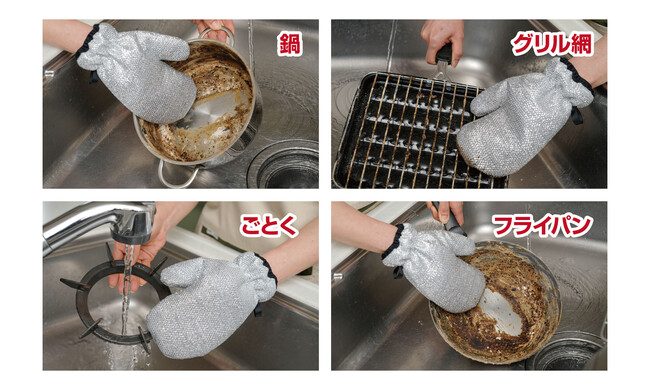 鍋

グリル網

ごとく

フライパン