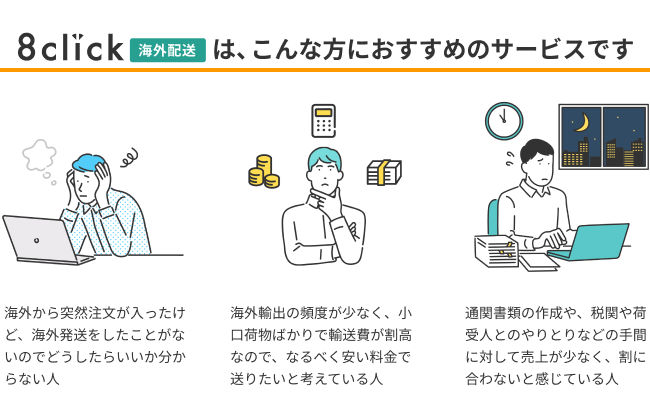 8click 海外配送 は、こんな方におすすめのサービスです

海外から突然注文が入ったけど、海外発送をしたことがないのでどうしたらいいか分からない人

海外輸出の頻度が少なく、小口荷物ばかりで輸送費が割高なので、なるべく安い料金で送りたいと考えている人

通関書類の作成や、税関や荷受人とのやりとりなどの手間に対して売上が少なく、割に合わないと感じている人