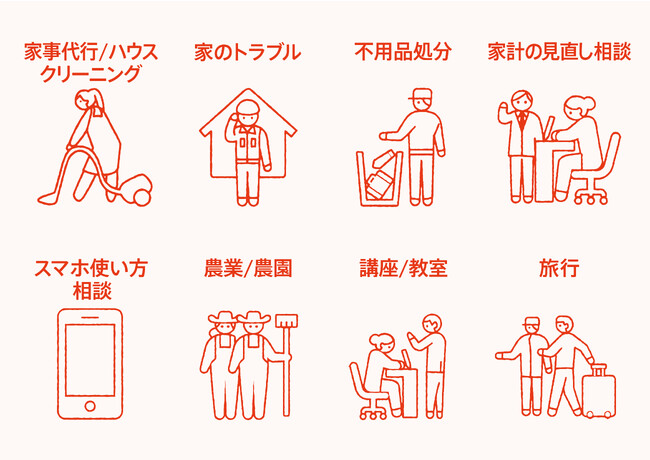 家事代行/ハウスクリーニング

家のトラブル

不用品処分

家計の見直し相談

スマホ使い方相談

農業/農園

講座/教室

旅行