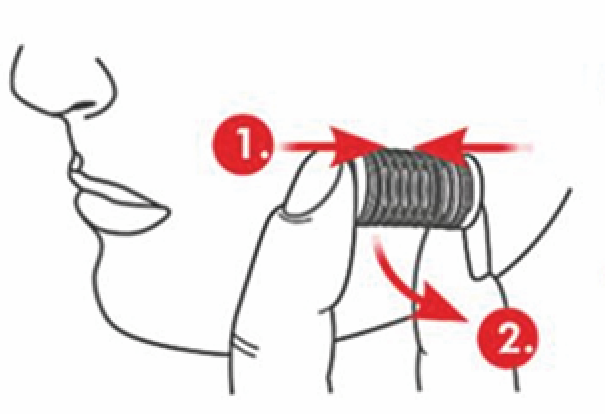 1.

2.