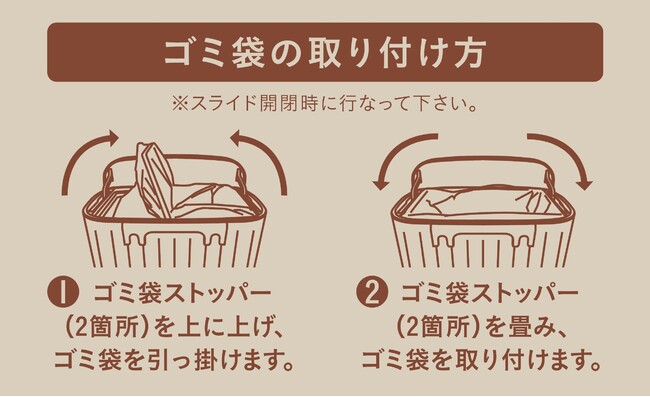 ゴミ袋の取り付け方

※スライド開閉時に行なって下さい。

1 ゴミ袋ストッパー（2箇所）を上に上げ、ゴミ袋を引っ掛けます。

2 ゴミ袋ストッパー（2箇所）を畳み、ゴミ袋を取り付けます。