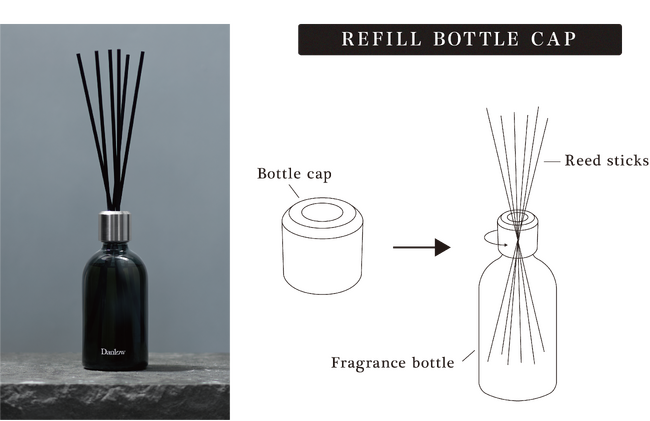 Danlow

REFILL BOTTLE CAP

Bottle cap

Reed sticks

Fragrance bottle