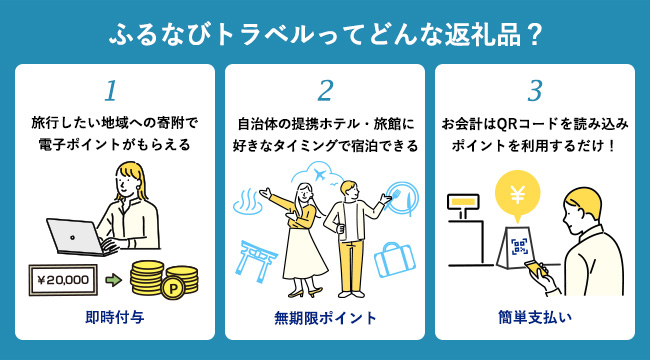 ふるなびトラベルってどんな返礼品？

1
旅行したい地域への寄附で電子ポイントがもらえる

¥20,000

P

即時付与

2
自治体の提携ホテル・旅館に好きなタイミングで宿泊できる

無期限ポイント

3
お会計はQRコードを読み込みポイントを利用するだけ！

¥

簡単支払い