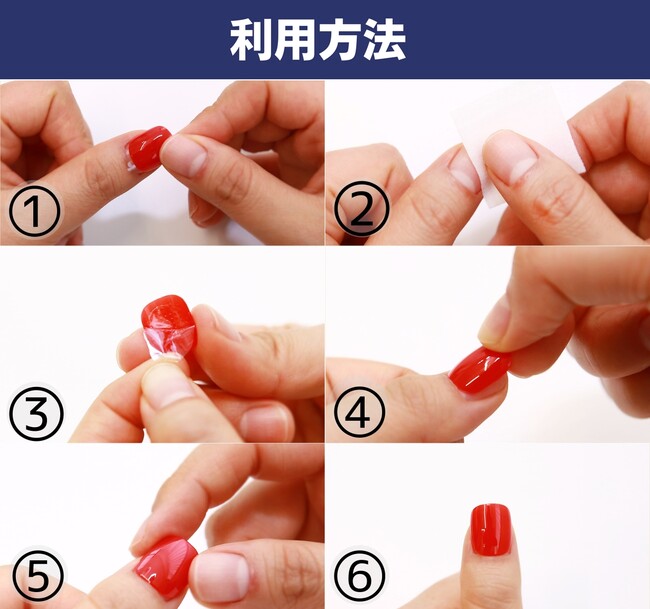 利用方法

①

②

③

④

⑤

⑥