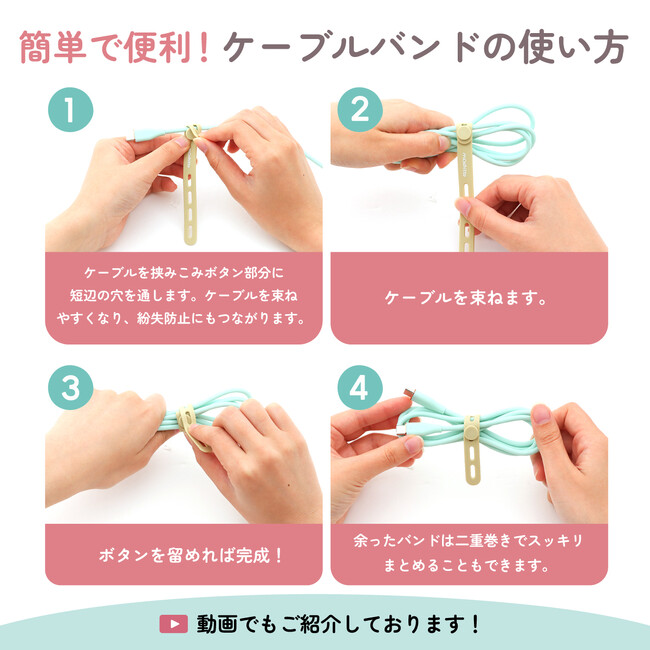 簡単で便利！ケーブルバンドの使い方

1

ケーブルを挟みこみボタン部分に短辺の穴を通します。ケーブルを束ねやすくなり、紛失防止にもつながります。

2

ケーブルを束ねます。

3

ボタンを留めれば完成！

4

余ったバンドは二重巻きでスッキリまとめることもできます。

動画でもご紹介しております！