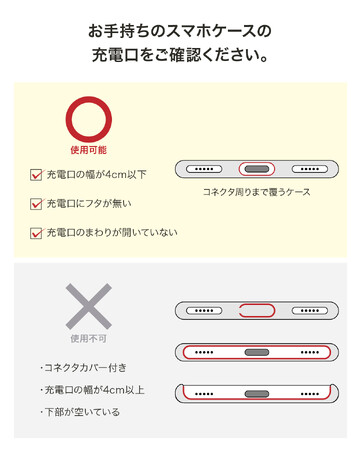 お手持ちのスマホケースの
充電口をご確認ください。

使用可能

充電口の幅が4cm以下

充電口にフタが無い

充電口のまわりが開いていない

コネクタ周りまで覆うケース

使用不可

・コネクタカバー付き

・充電口の幅が4cm以上

・下部が空いている